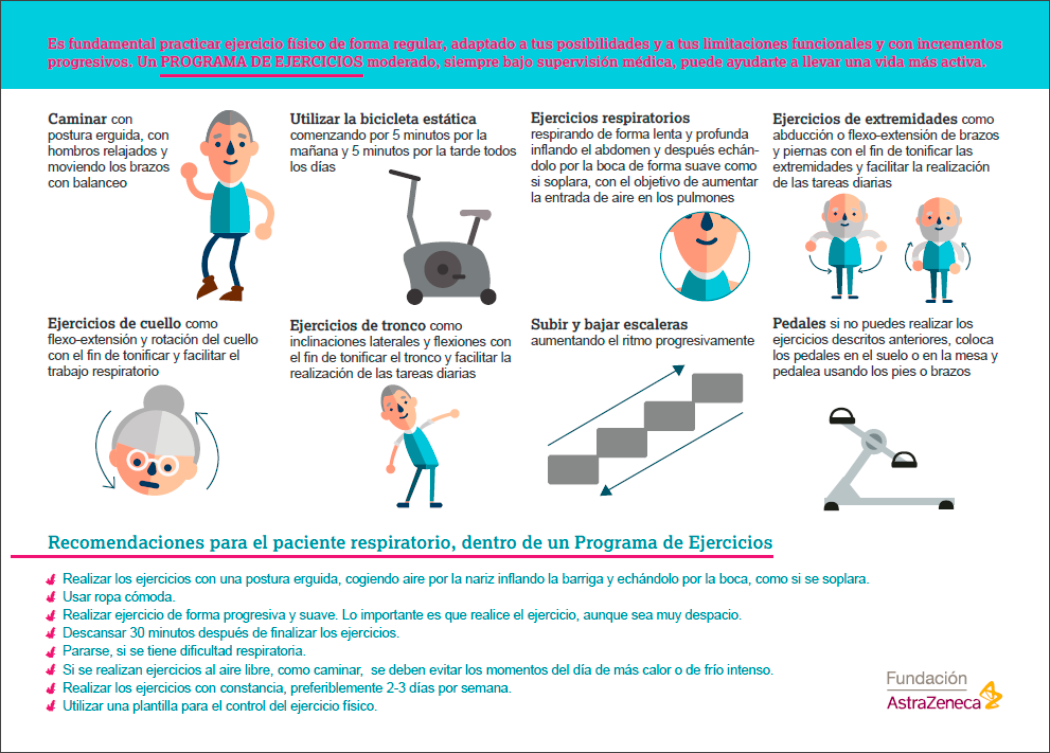 Es fundamental practicar ejercicio físico de forma regular, adaptado a tus posibilidades y a tus limitaciones funcionales y con incrementos progresivos. Un PROGRAMA DE EJERCICIOS moderado, siempre bajo supervisión médica, puede ayudarte a llevar una vida más activa.

Caminar con postura erguida, con hombros relajados y moviendo los brazos con balanceo

Utilizar la bicicleta estática comenzando por 5 minutos por la mañana y 5 minutos por la tarde todos los días

Ejercicios respiratorios respirando de forma lenta y profunda inflando el abdomen y después echándolo por la boca de forma suave como si soplara, con el objetivo de aumentar la entrada de aire en los pulmones

Ejercicios de extremidades como abducción o flexo-extensión de brazos y piernas con el fin de tonificar las extremidades y facilitar la realización de las tareas diarias

Ejercicios de cuello como flexo-extensión y rotación del cuello con el fin de tonificar y facilitar el trabajo respiratorio

Ejercicios de tronco como inclinaciones laterales y flexiones con el fin de tonificar el tronco y facilitar la realización de las tareas diarias

Subir y bajar escaleras aumentando el ritmo progresivamente

Pedales si no puedes realizar los ejercicios descritos anteriores, coloca los pedales en el suelo o en la mesa y pedalea usando los pies o brazos

Recomendaciones para el paciente respiratorio, dentro de un Programa de Ejercicios

Realizar los ejercicios con una postura erguida, cogiendo aire por la nariz inflando la barriga y echándolo por la boca, como si se soplara.
Usar ropa cómoda.
Realizar ejercicio de forma progresiva y suave. Lo importante es que realice el ejercicio, aunque sea muy despacio.
Descansar 30 minutos después de finalizar los ejercicios.
Pararse, si se tiene dificultad respiratoria.
Si se realizan ejercicios al aire libre, como caminar, se deben evitar los momentos del día de más calor o de frío intenso.
Realizar los ejercicios con constancia, preferiblemente 2-3 días por semana.
Utilizar una plantilla para el control del ejercicio físico.

Fundación AstraZeneca